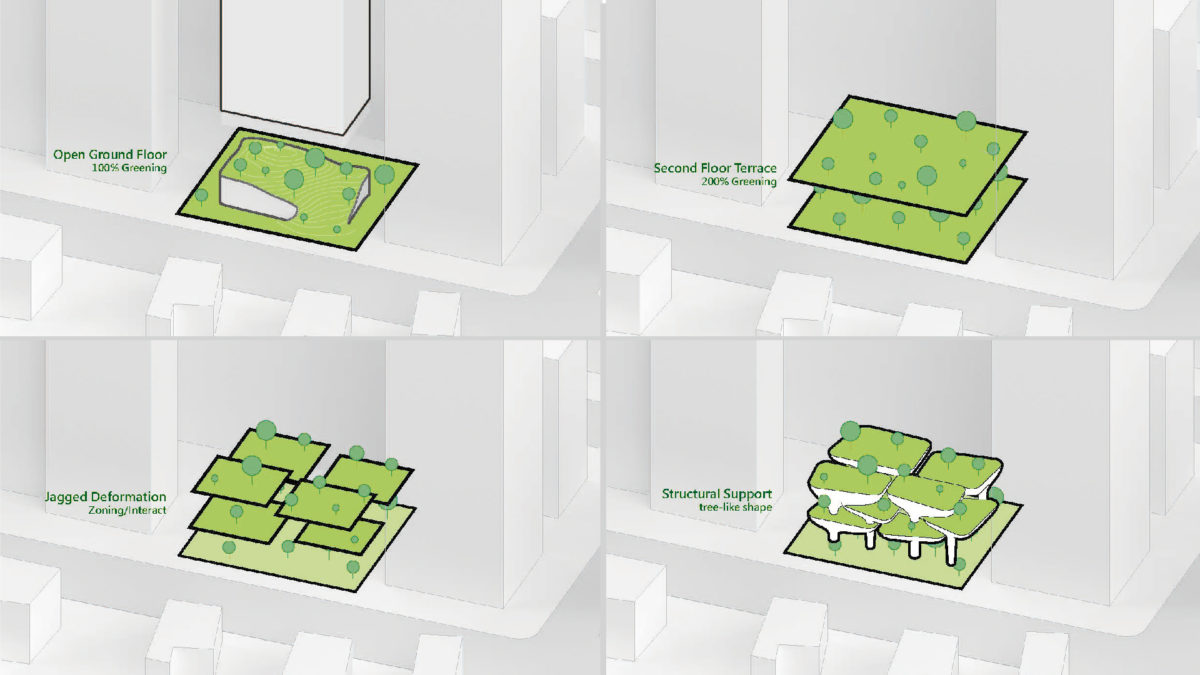 Open Ground Floor
100% Greening

Second Floor Terrace
200% Greening

Jagged Deformation
Zoning/Interact

Structural Support
tree-like shape